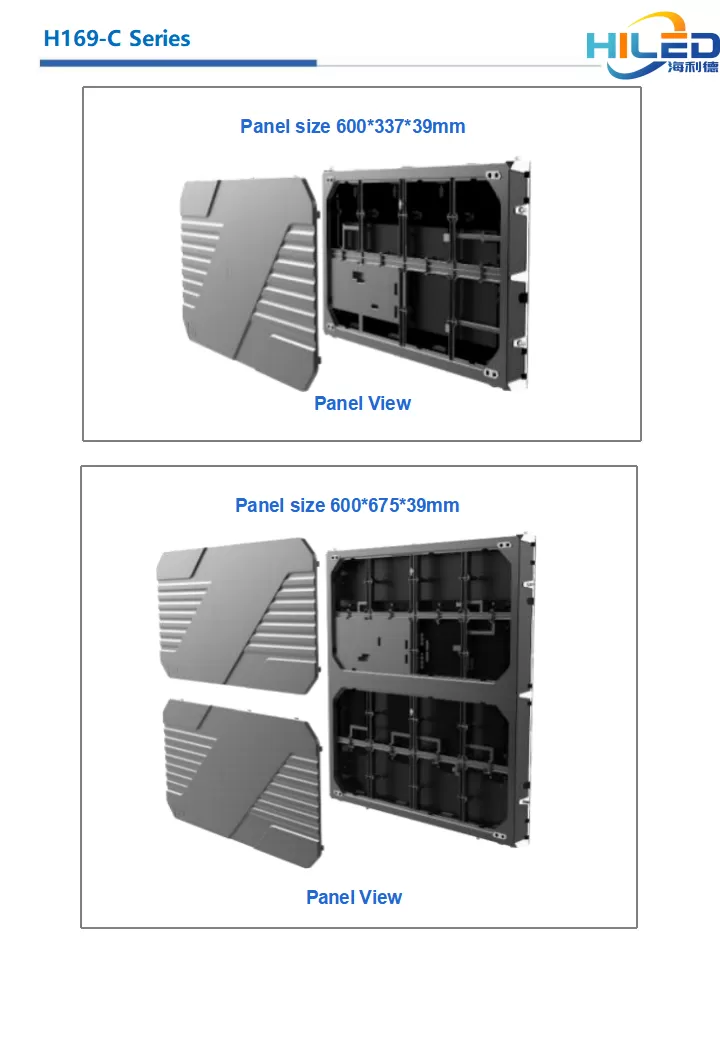 H169-C Series

HILED
海利德

Panel size 600*337*39mm

Panel View

Panel size 600*675*39mm

Panel View